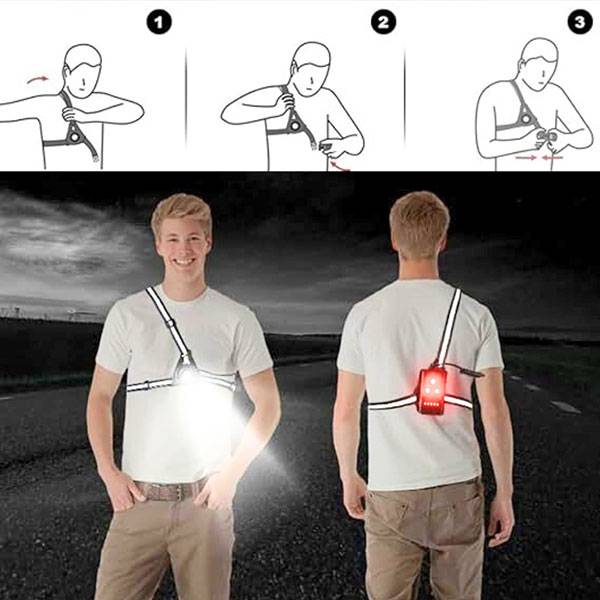 1

2

3